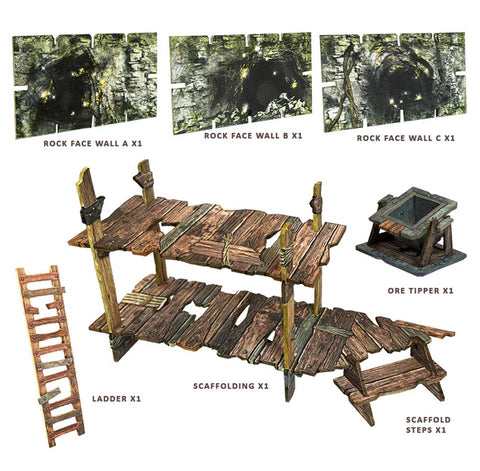 ROCK FACE WALL A X1

ROCK FACE WALL B X1

ROCK FACE WALL C X1

ORE TIPPER X1

LADDER X1

SCAFFOLDING X1

SCAFFOLD STEPS X1